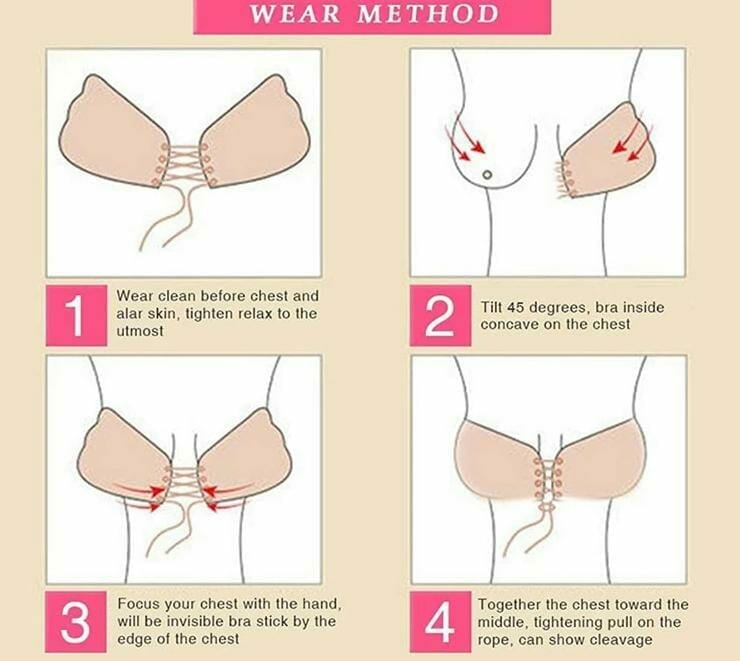 WEAR METHOD

1

Wear clean before chest and alar skin, tighten relax to the utmost

2

Tilt 45 degrees, bra inside concave on the chest

3

Focus your chest with the hand, will be invisible bra stick by the edge of the chest

4

Together the chest toward the middle, tightening pull on the rope, can show cleavage